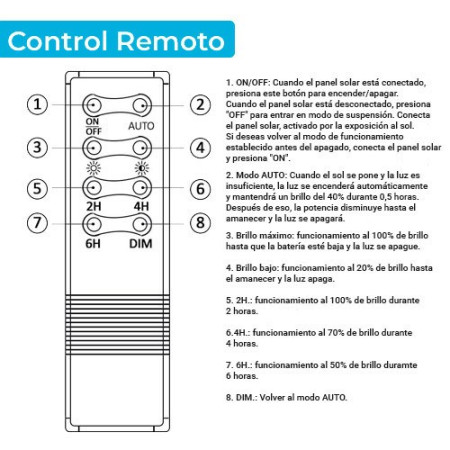 Control Remoto

1
2
ON
OFF
AUTO
3
4
5
6
2H
4H
7
8
6H
DIM

1. ON/OFF: Cuando el panel solar está conectado, presiona este botón para encender/apagar. Cuando el panel solar está desconectado, presiona "OFF" para entrar en modo de suspensión. Conecta el panel solar, activado por la exposición al sol. Si deseas volver al modo de funcionamiento establecido antes del apagado, conecta el panel solar y presiona "ON".

2. Modo AUTO: Cuando el sol se pone y la luz es insuficiente, la luz se encenderá automáticamente y mantendrá un brillo del 40% durante 0,5 horas. Después de eso, la potencia disminuye hasta el amanecer y la luz se apagará.

3. Brillo máximo: funcionamiento al 100% de brillo hasta que la batería esté baja y la luz se apague.

4. Brillo bajo: funcionamiento al 20% de brillo hasta el amanecer y la luz apaga.

5. 2H.: funcionamiento al 100% de brillo durante 2 horas.

6.4H.: funcionamiento al 70% de brillo durante 4 horas.

7. 6H.: funcionamiento al 50% de brillo duramte 6 horas.

8. DIM.: Volver al modo AUTO.